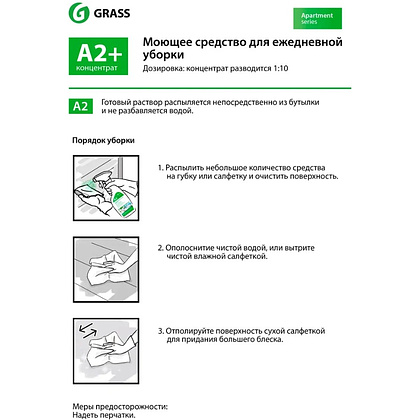 GRASS

Apartment series

A2+
концентрат

Моющее средство для ежедневной уборки

Дозировка: концентрат разводится 1:10

A2

Готовый раствор распыляется непосредственно из бутылки и не разбавляется водой.

Порядок уборки

1. Распылить небольшое количество средства на губку или салфетку и очистить поверхность.

2. Ополоснитие чистой водой, или вытрите чистой влажной салфеткой.

3. Отполируйте поверхность сухой салфеткой для придания большего блеска.

Меры предосторожности:
Надеть перчатки.