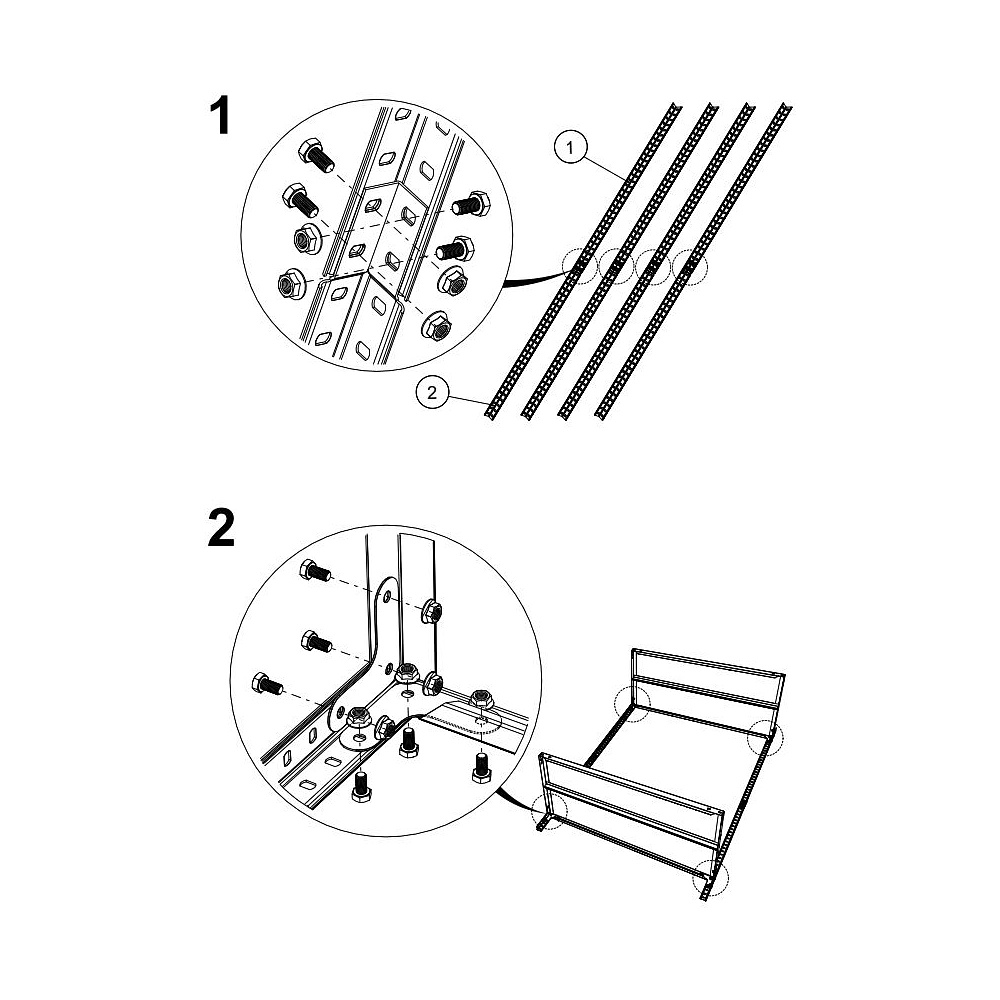 1

1

2

2