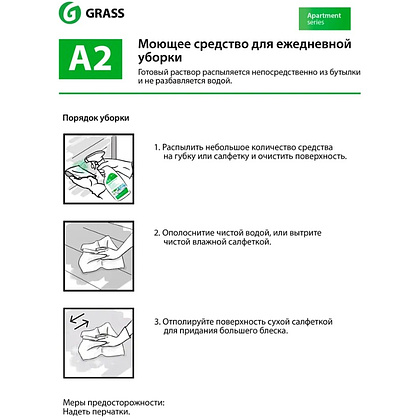 GRASS

Apartment series

A2

Моющее средство для ежедневной уборки

Готовый раствор распыляется непосредственно из бутылки и не разбавляется водой.

Порядок уборки

1. Распылить небольшое количество средства на губку или салфетку и очистить поверхность.

2. Ополоснитие чистой водой, или вытрите чистой влажной салфеткой.

3. Отполируйте поверхность сухой салфеткой для придания большего блеска.

Меры предосторожности:
Надеть перчатки.