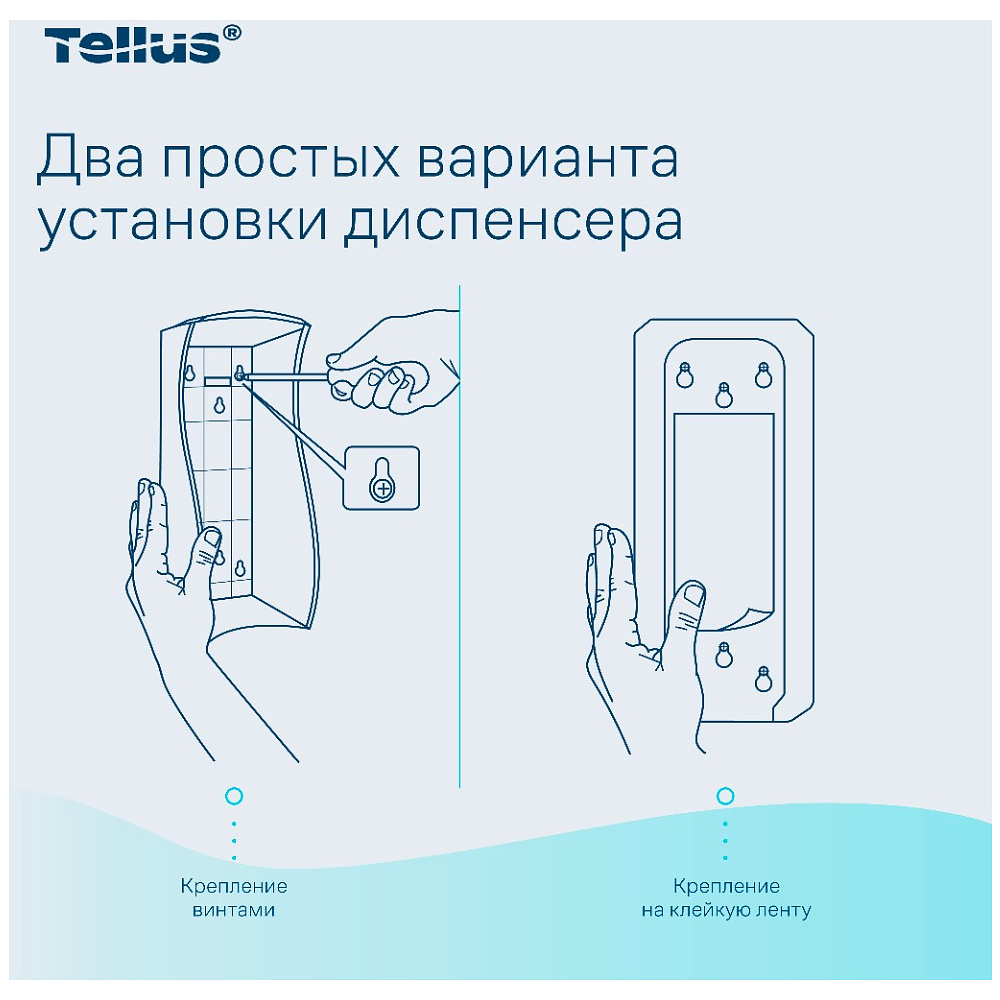 Tellus®

Два простых варианта установки диспенсера

Крепление винтами

Крепление на клейкую ленту